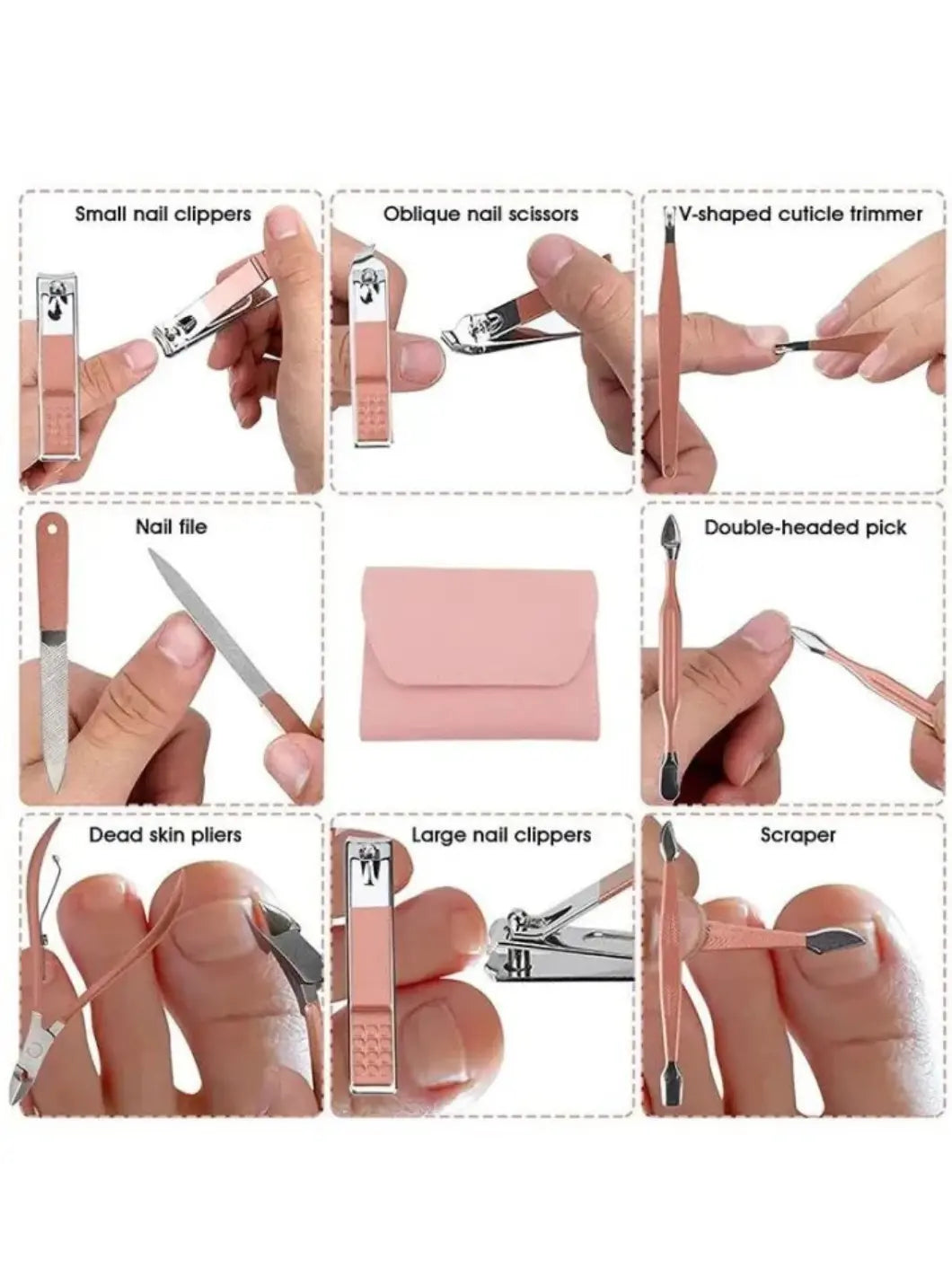 Small nail clippers

Oblique nail scissors

V-shaped cuticle trimmer

Nail file

Double-headed pick

Dead skin pliers

Large nail clippers

Scraper